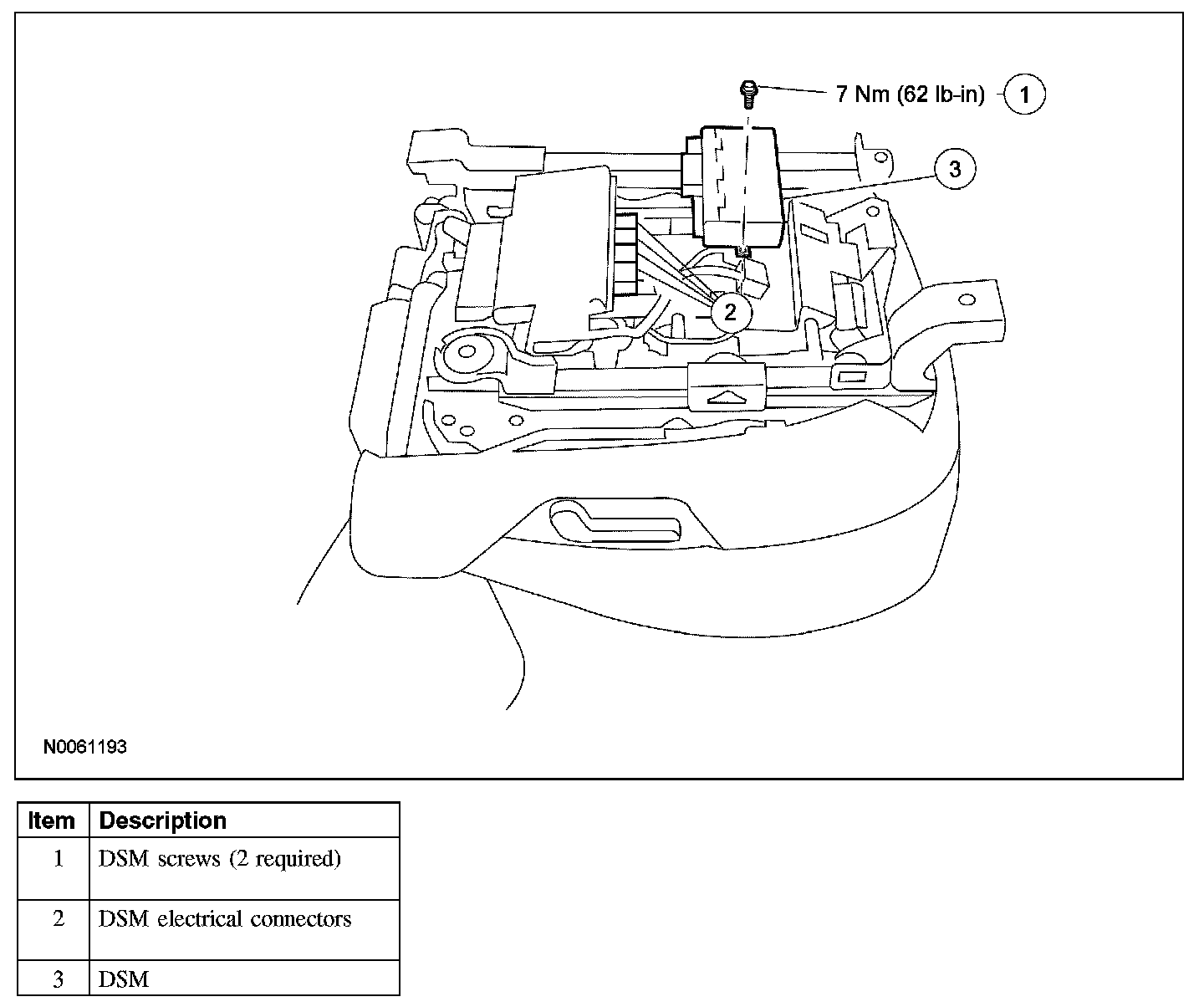 7 Nm (62 lb-in) 1

3

2

N0061193

| Item | Description |
|---|---|
| 1 | DSM screws (2 required) |
| 2 | DSM electrical connectors |
| 3 | DSM |