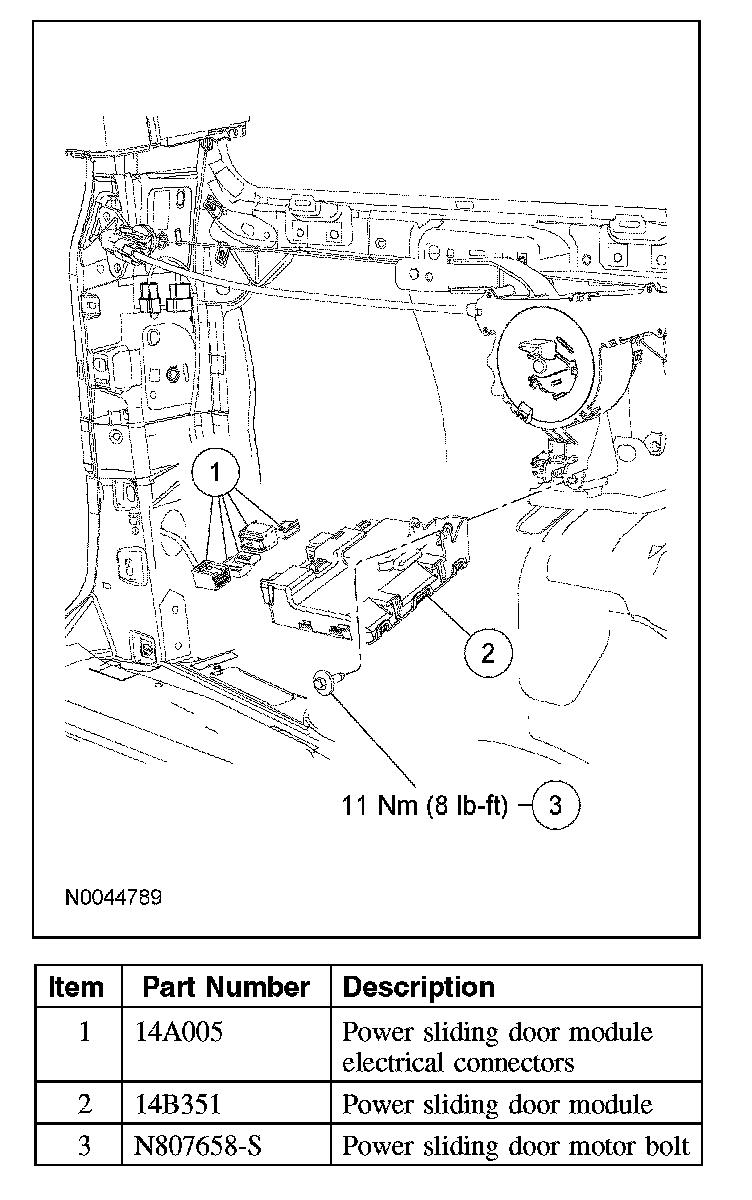 1

2

11 Nm (8 lb-ft) 3

N0044789

| Item | Part Number | Description |
|---|---|---|
| 1 | 14A005 | Power sliding door module electrical connectors |
| 2 | 14B351 | Power sliding door module |
| 3 | N807658-S | Power sliding door motor bolt |