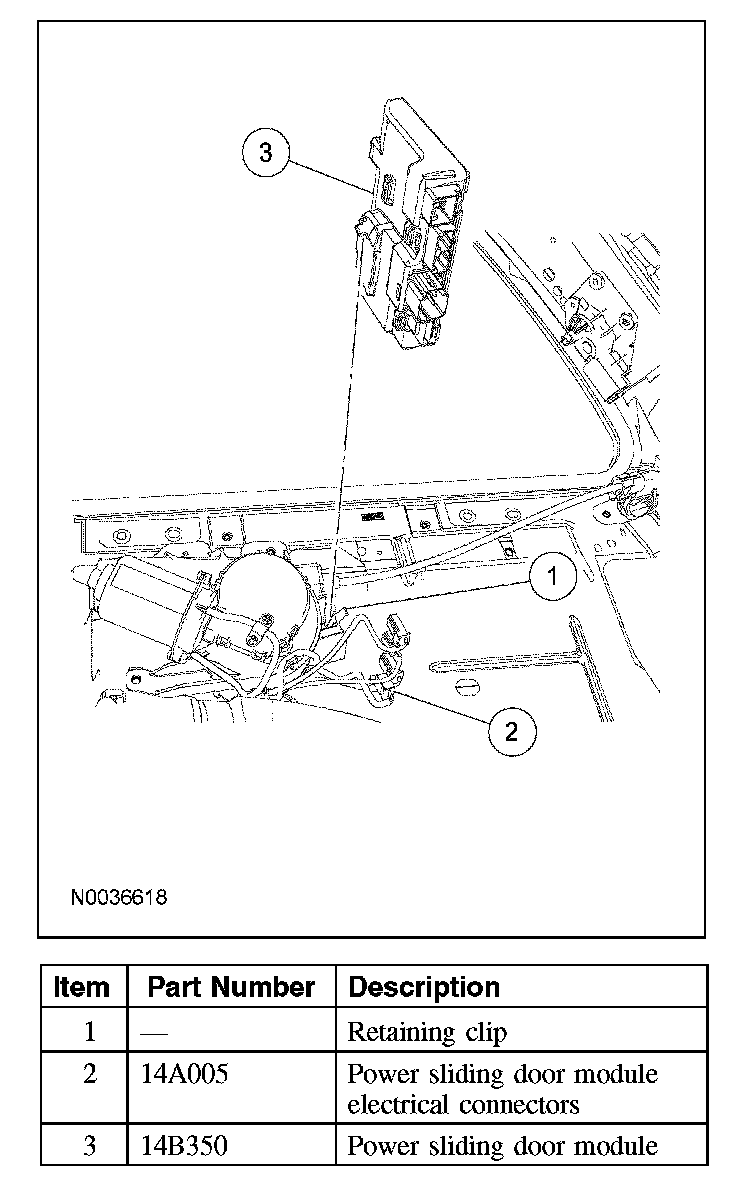 3

1

2

N0036618

| Item | Part Number | Description |
|---|---|---|
| 1 | — | Retaining clip |
| 2 | 14A005 | Power sliding door module electrical connectors |
| 3 | 14B350 | Power sliding door module |