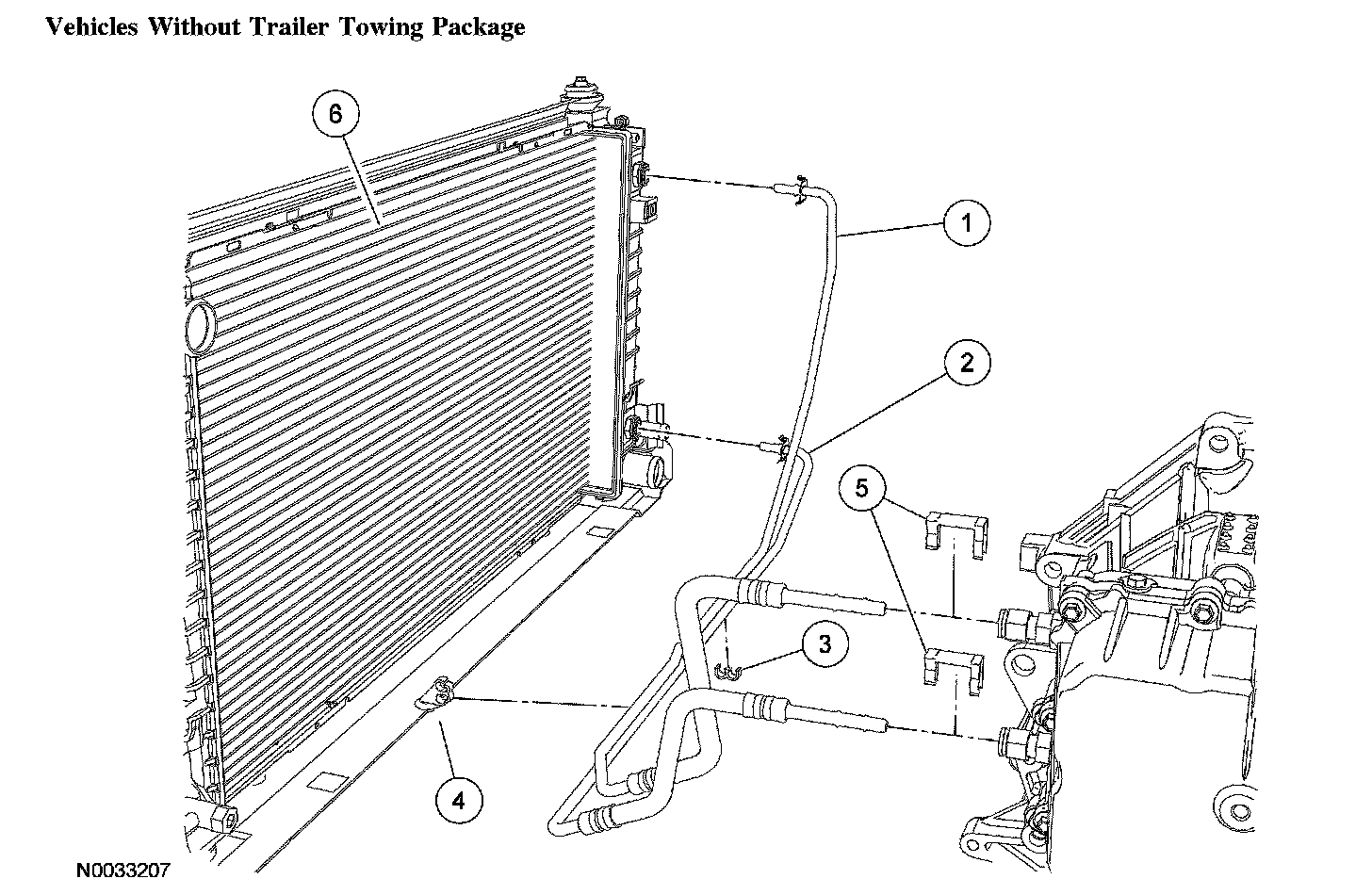 Vehicles Without Trailer Towing Package

6

1

2

5

3

4

N0033207