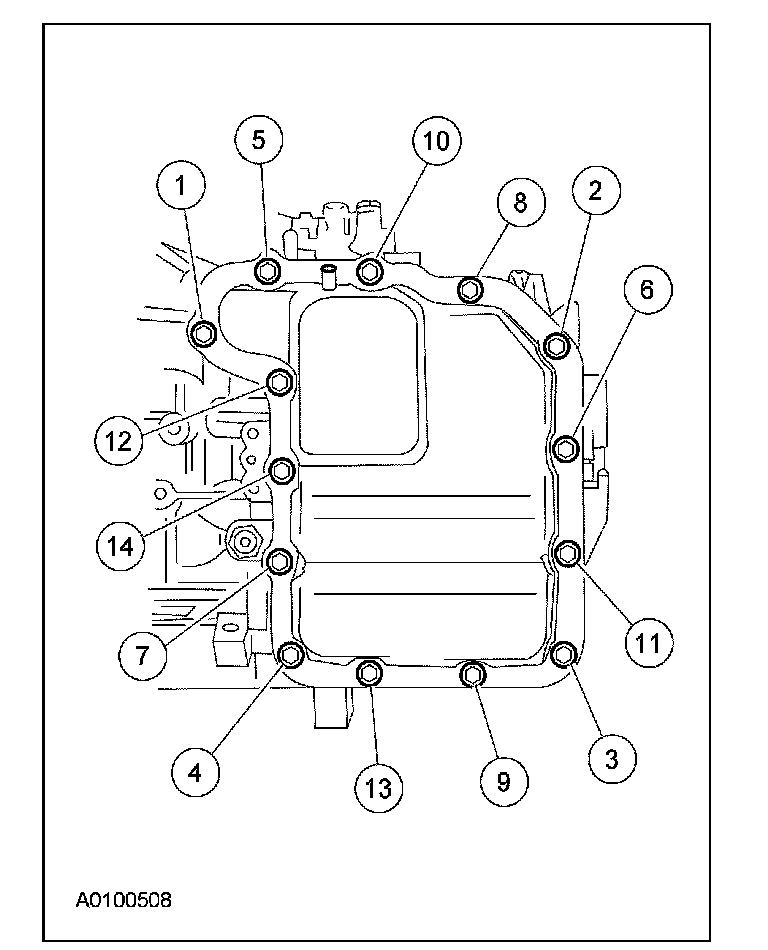 5
10
1
8
2
6
12
14
7
11
4
13
9
3
A0100508