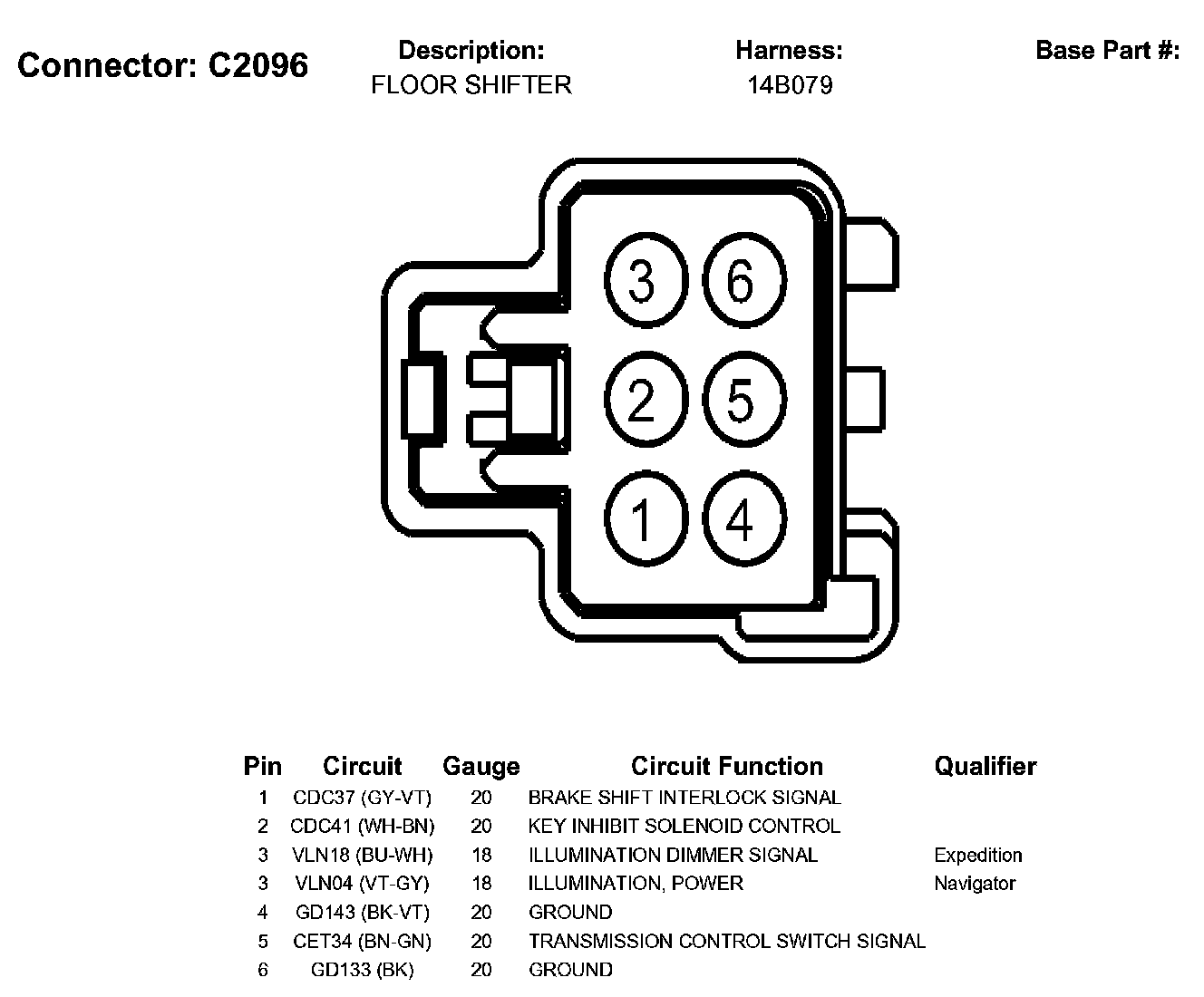 Connector: C2096

Description:
FLOOR SHIFTER

Harness:
14B079

Base Part #:

3 6
2 5
1 4

| Pin | Circuit | Gauge | Circuit Function | Qualifier |
|---|---|---|---|---|
| 1 | CDC37 (GY-VT) | 20 | BRAKE SHIFT INTERLOCK SIGNAL | |
| 2 | CDC41 (WH-BN) | 20 | KEY INHIBIT SOLENOID CONTROL | |
| 3 | VLN18 (BU-WH) | 18 | ILLUMINATION DIMMER SIGNAL | Expedition |
| 3 | VLN04 (VT-GY) | 18 | ILLUMINATION, POWER | Navigator |
| 4 | GD143 (BK-VT) | 20 | GROUND | |
| 5 | CET34 (BN-GN) | 20 | TRANSMISSION CONTROL SWITCH SIGNAL | |
| 6 | GD133 (BK) | 20 | GROUND | |