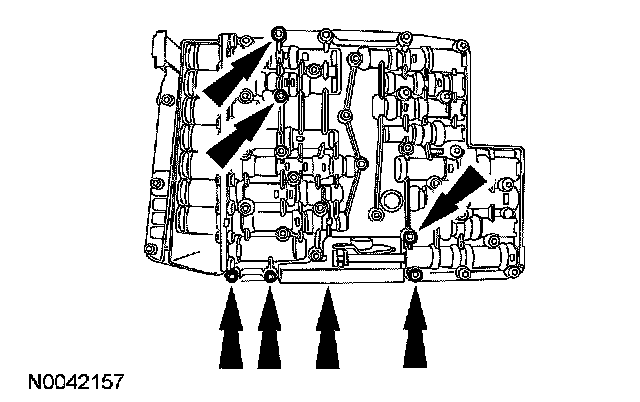 N0042157