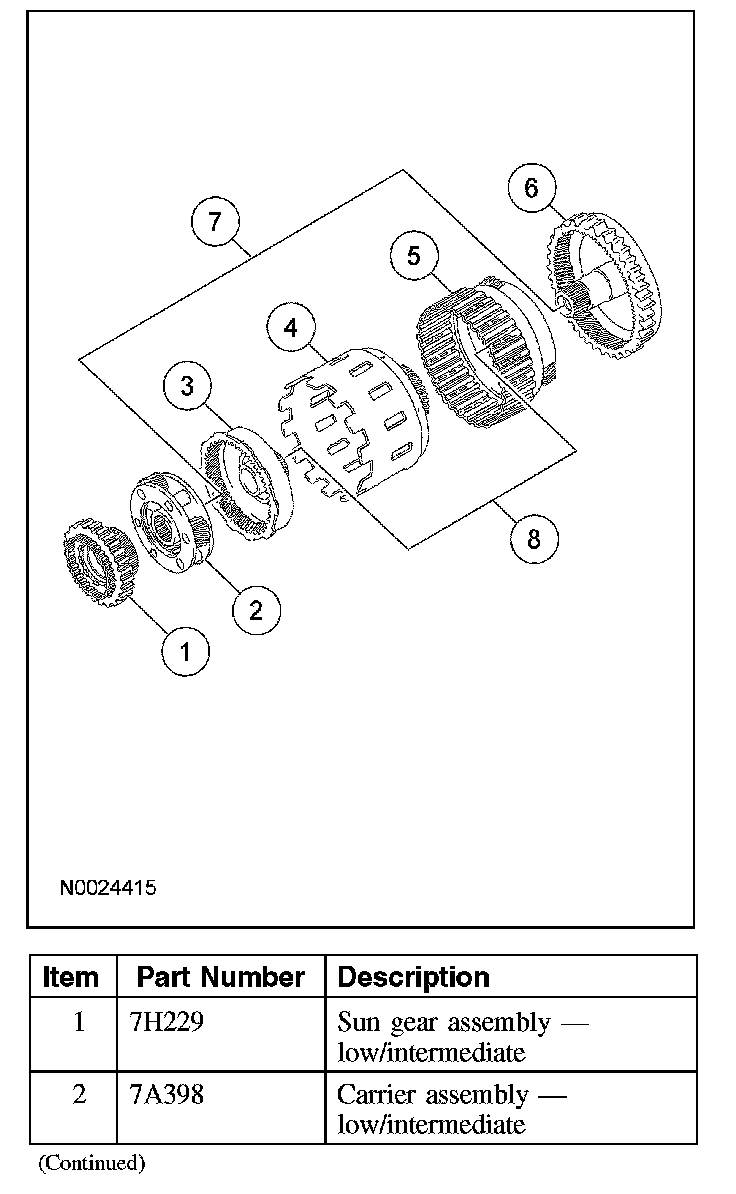 7
6
5
4
3
8
2
1
N0024415

| Item | Part Number | Description |
|---|---|---|
| 1 | 7H229 | Sun gear assembly — low/intermediate |
| 2 | 7A398 | Carrier assembly — low/intermediate |

(Continued)