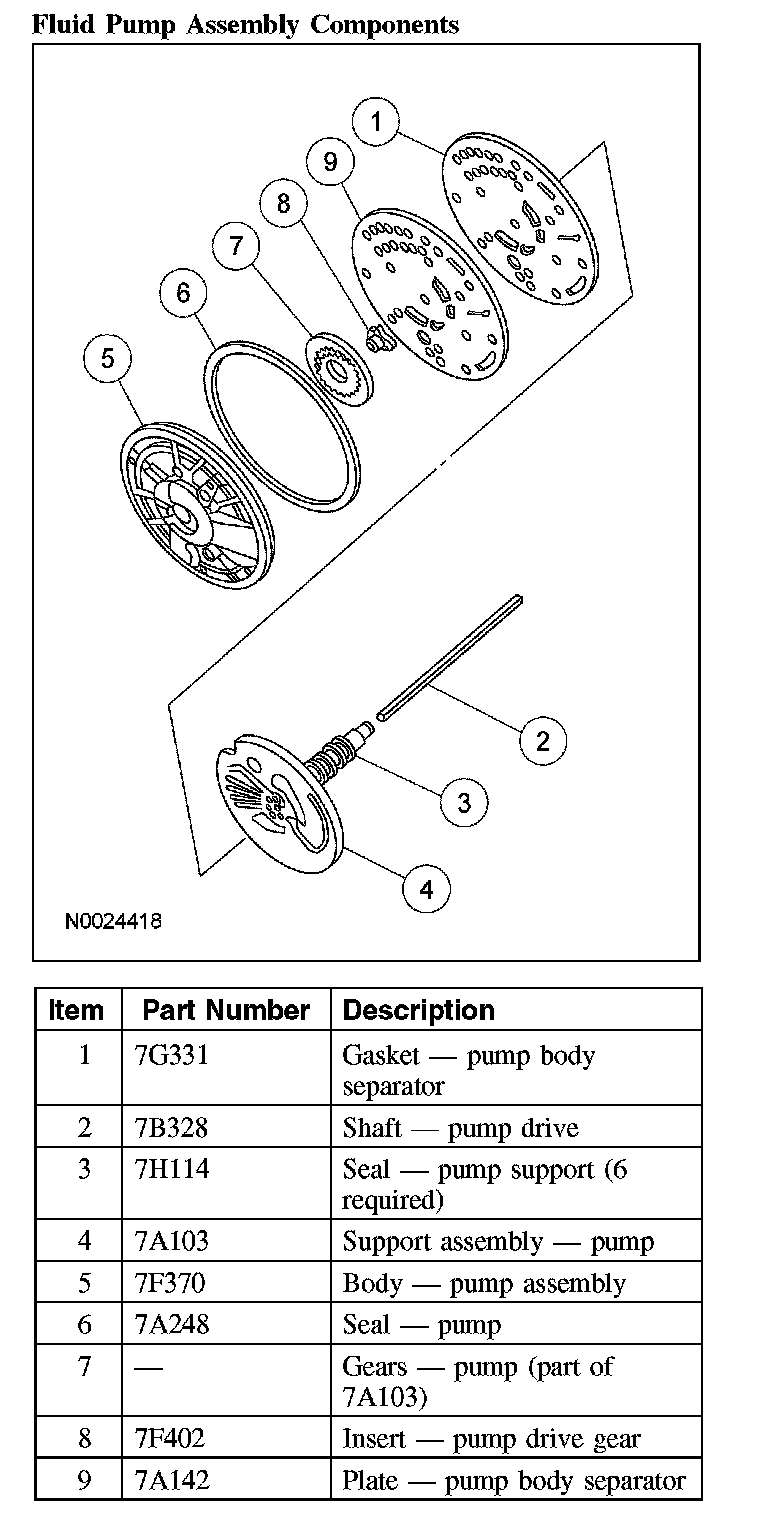 Fluid Pump Assembly Components

1
9
8
7
6
5
2
3
4

N0024418

| Item | Part Number | Description |
|---|---|---|
| 1 | 7G331 | Gasket — pump body separator |
| 2 | 7B328 | Shaft — pump drive |
| 3 | 7H114 | Seal — pump support (6 required) |
| 4 | 7A103 | Support assembly — pump |
| 5 | 7F370 | Body — pump assembly |
| 6 | 7A248 | Seal — pump |
| 7 | — | Gears — pump (part of 7A103) |
| 8 | 7F402 | Insert — pump drive gear |
| 9 | 7A142 | Plate — pump body separator |