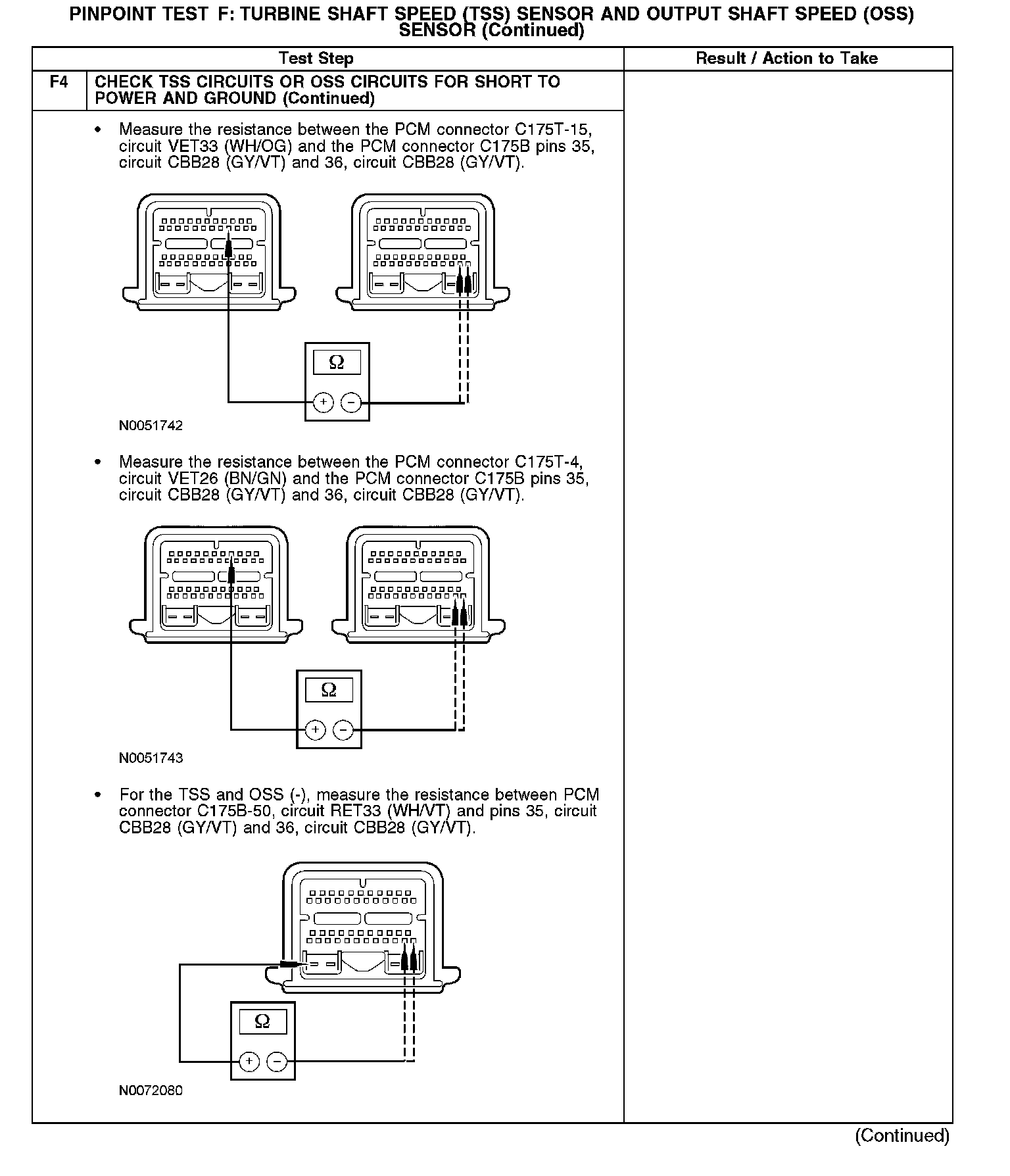 PINPOINT TEST F: TURBINE SHAFT SPEED (TSS) SENSOR AND OUTPUT SHAFT SPEED (OSS) SENSOR (Continued)

| Test Step | | Result / Action to Take |
|---|---|---|
| F4 | CHECK TSS CIRCUITS OR OSS CIRCUITS FOR SHORT TO POWER AND GROUND (Continued) | |

• Measure the resistance between the PCM connector C175T-15, circuit VET33 (WH/OG) and the PCM connector C175B pins 35, circuit CBB28 (GY/VT) and 36, circuit CBB28 (GY/VT).

Ω

+ −

N0051742

• Measure the resistance between the PCM connector C175T-4, circuit VET26 (BN/GN) and the PCM connector C175B pins 35, circuit CBB28 (GY/VT) and 36, circuit CBB28 (GY/VT).

Ω

+ −

N0051743

• For the TSS and OSS (-), measure the resistance between PCM connector C175B-50, circuit RET33 (WH/VT) and pins 35, circuit CBB28 (GY/VT) and 36, circuit CBB28 (GY/VT).

Ω

+ −

N0072080

(Continued)