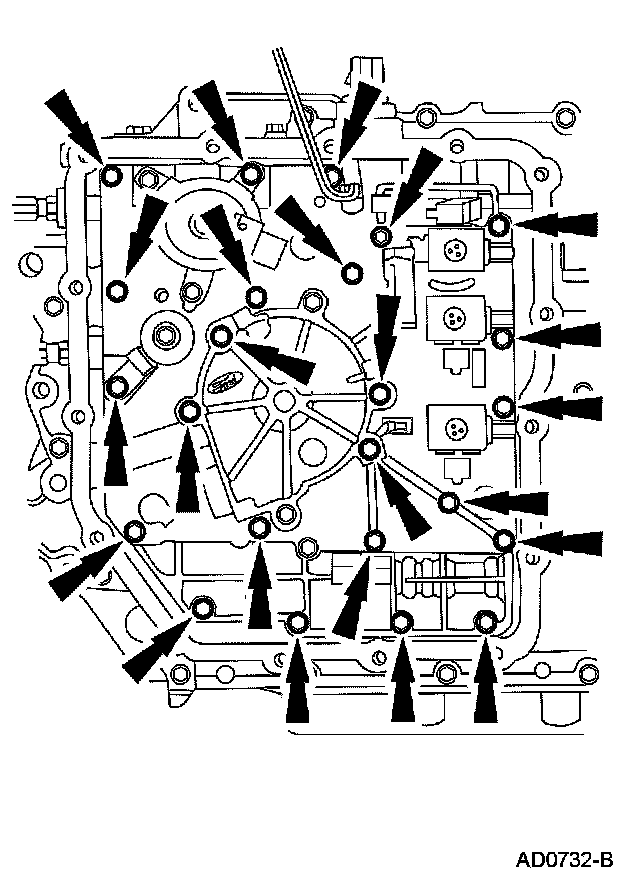 AD0732-B