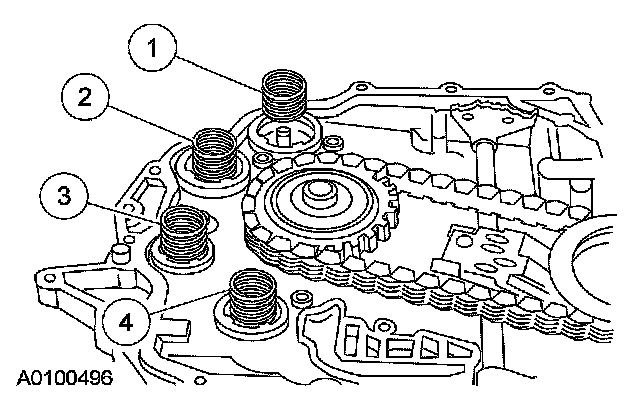 1
2
3
4
A0100496