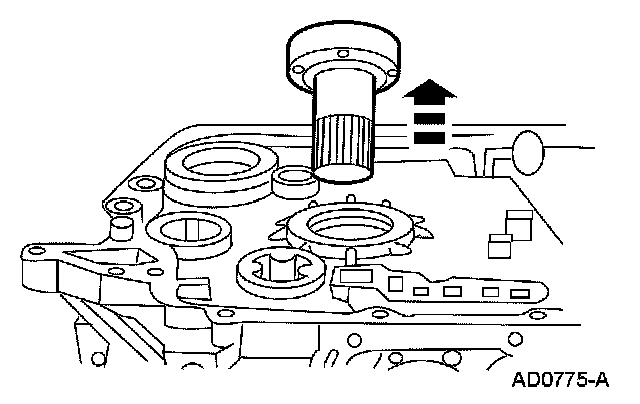 AD0775-A