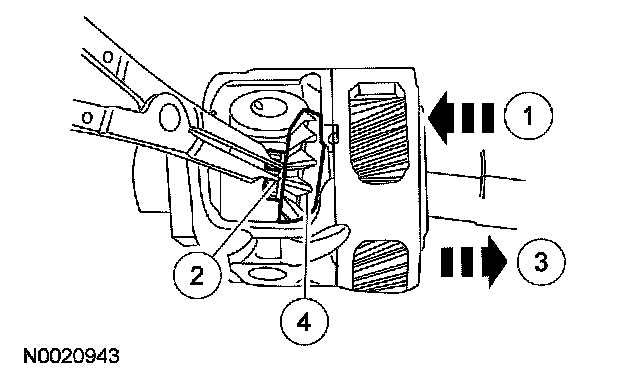 1
2
3
4
N0020943