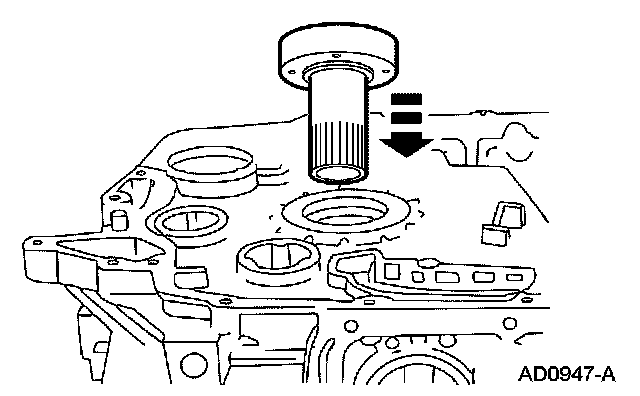 AD0947-A