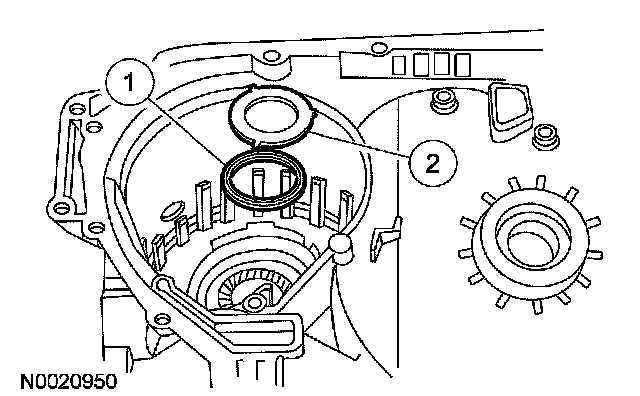 1
2
N0020950