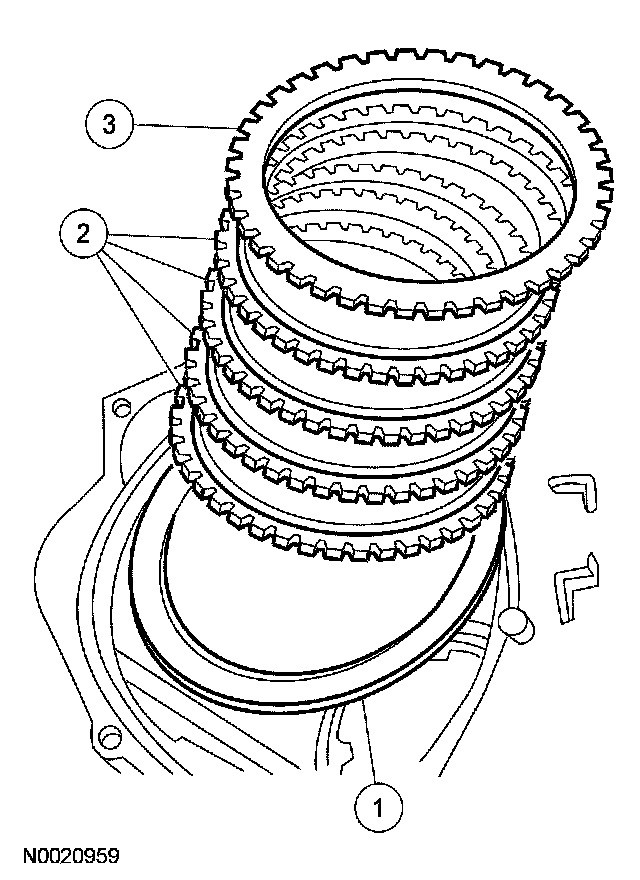 3

2

1

N0020959