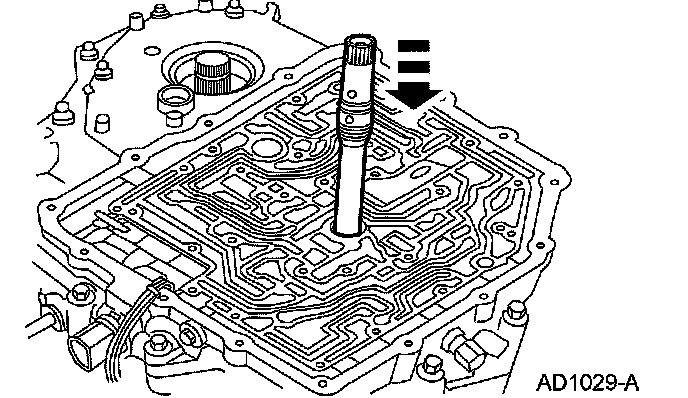 AD1029-A