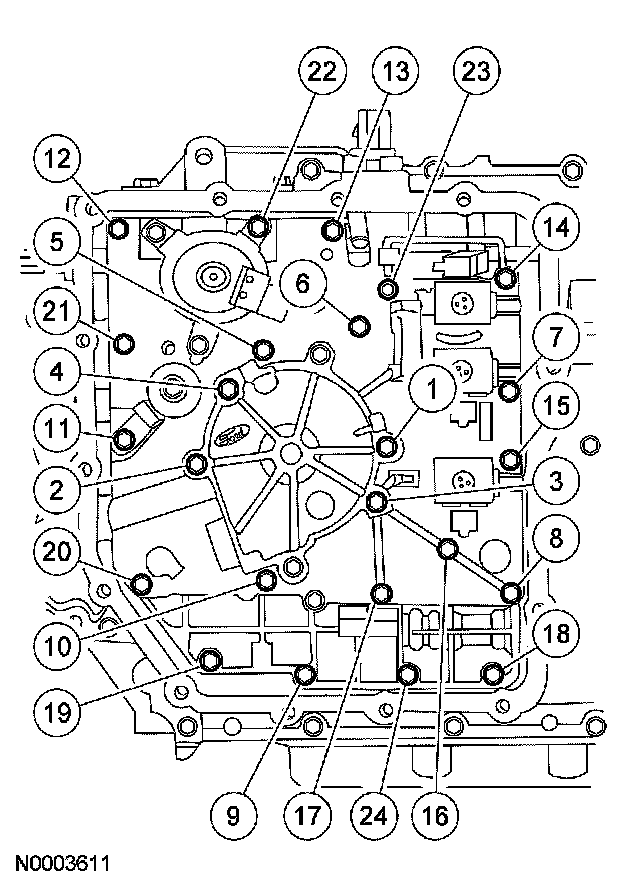 22
13
23
12
14
5
6
21
7
4
1
15
11
2
3
20
8
10
18
19
9
17
24
16
N0003611