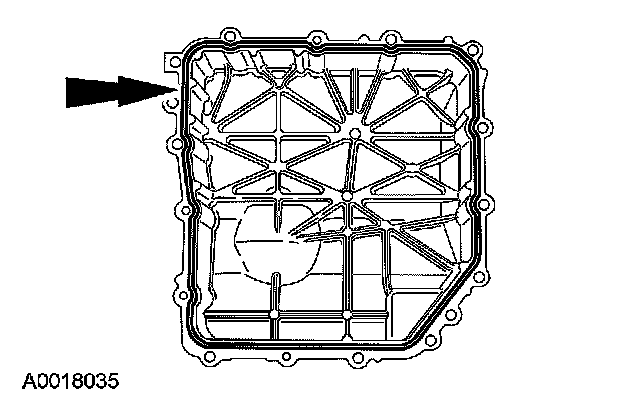 A0018035