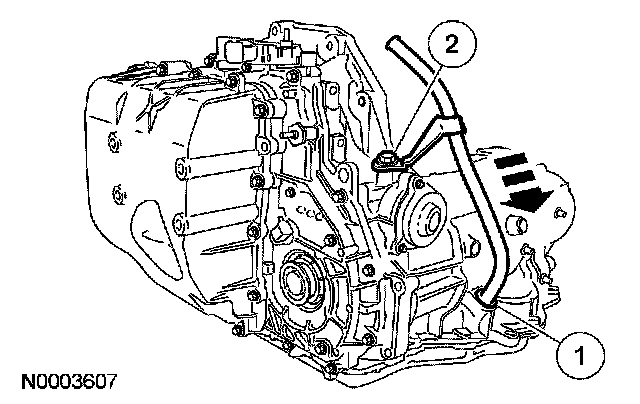 2

1

N0003607