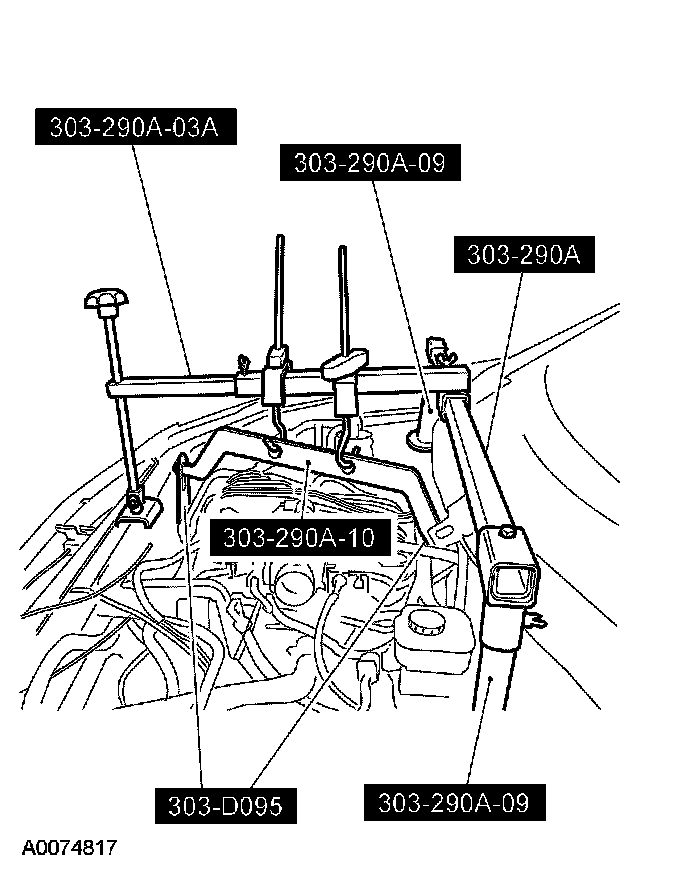 303-290A-03A

303-290A-09

303-290A

303-290A-10

303-D095

303-290A-09

A0074817