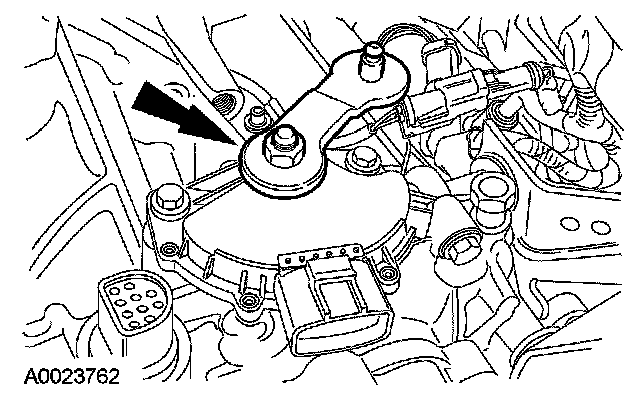 A0023762