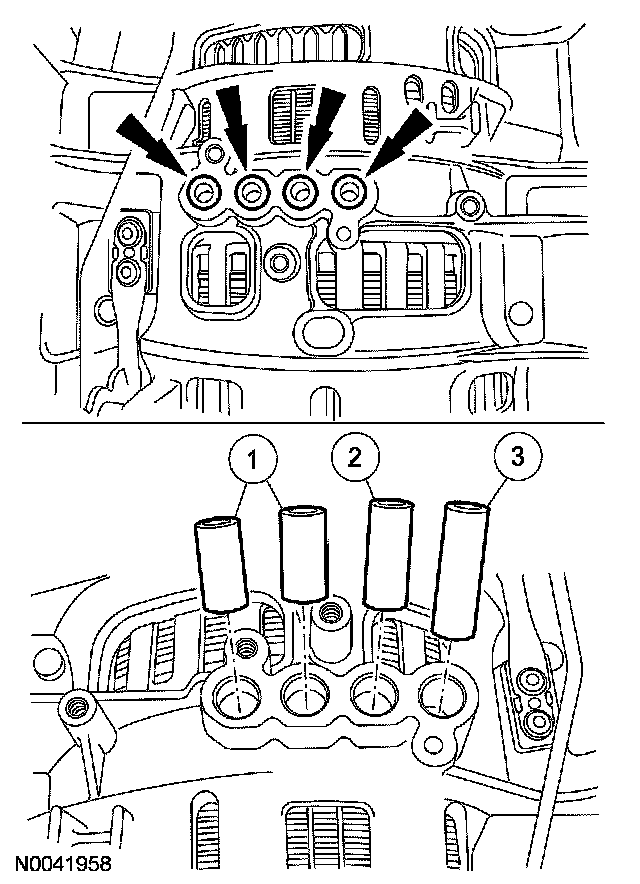 1
2
3
N0041958