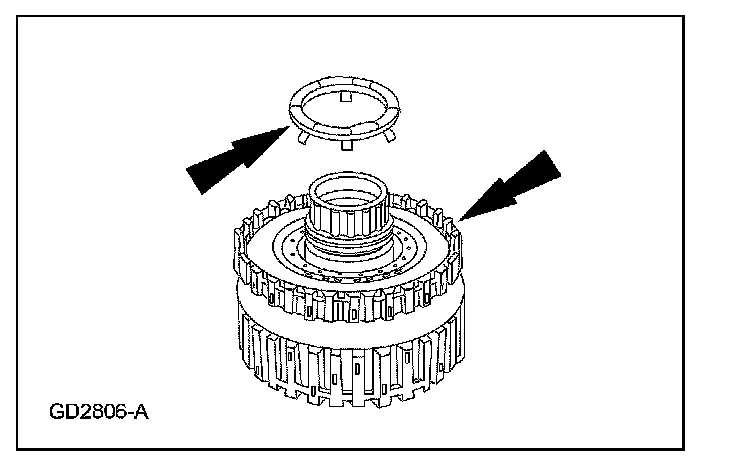 GD2806-A