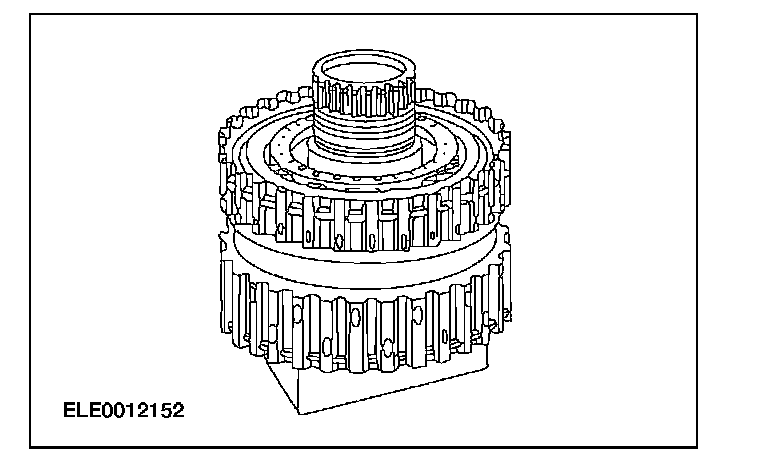 ELE0012152