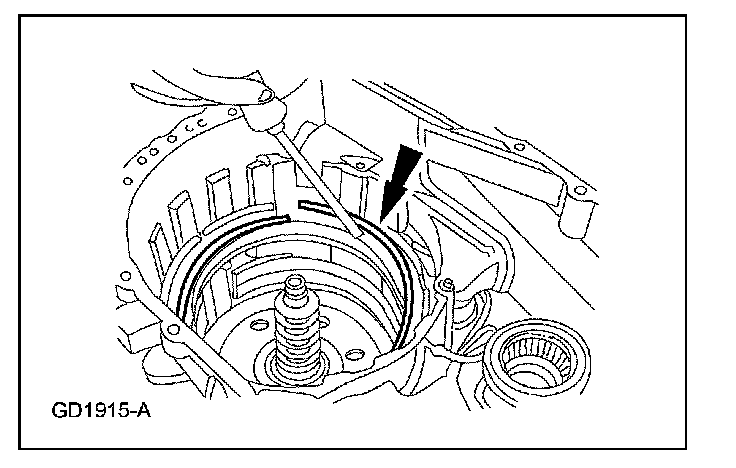 GD1915-A