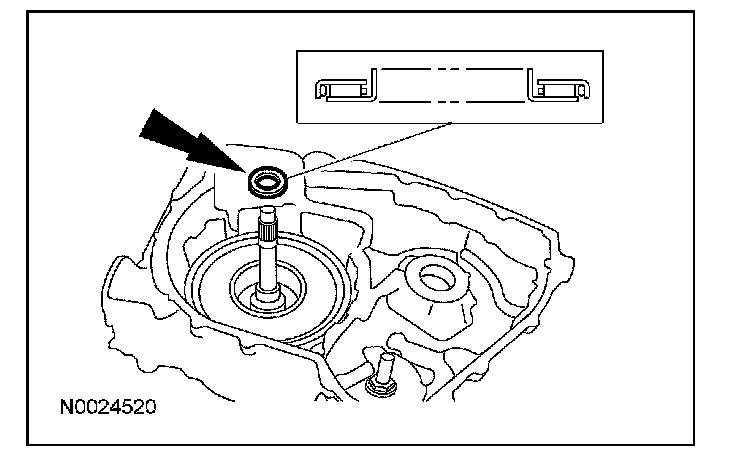 N0024520