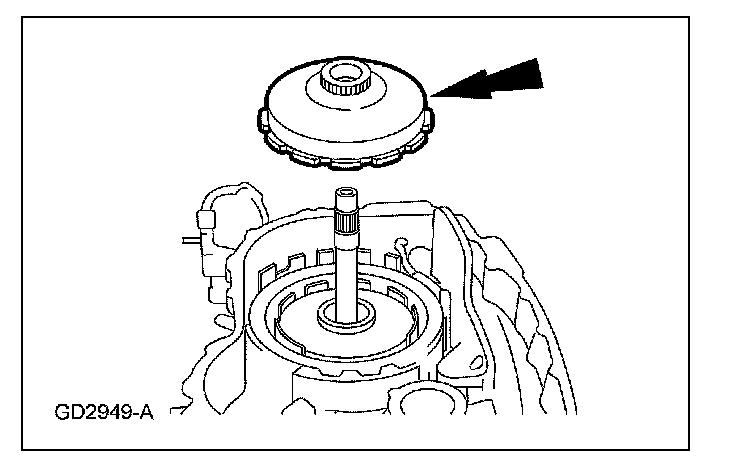 GD2949-A