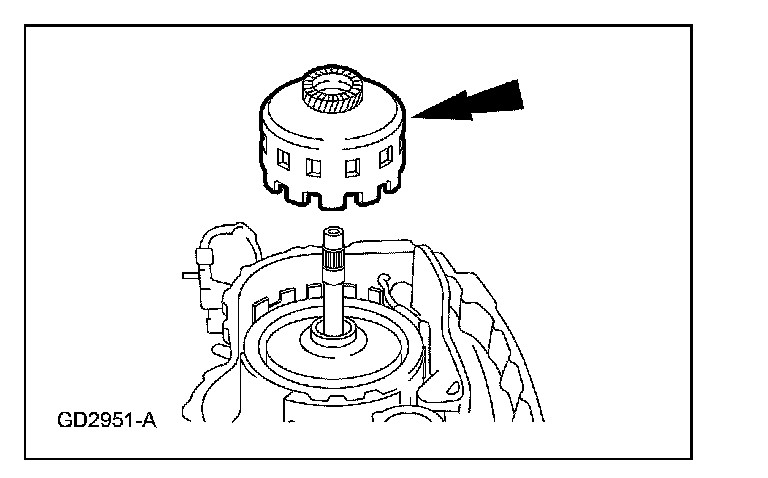 GD2951-A