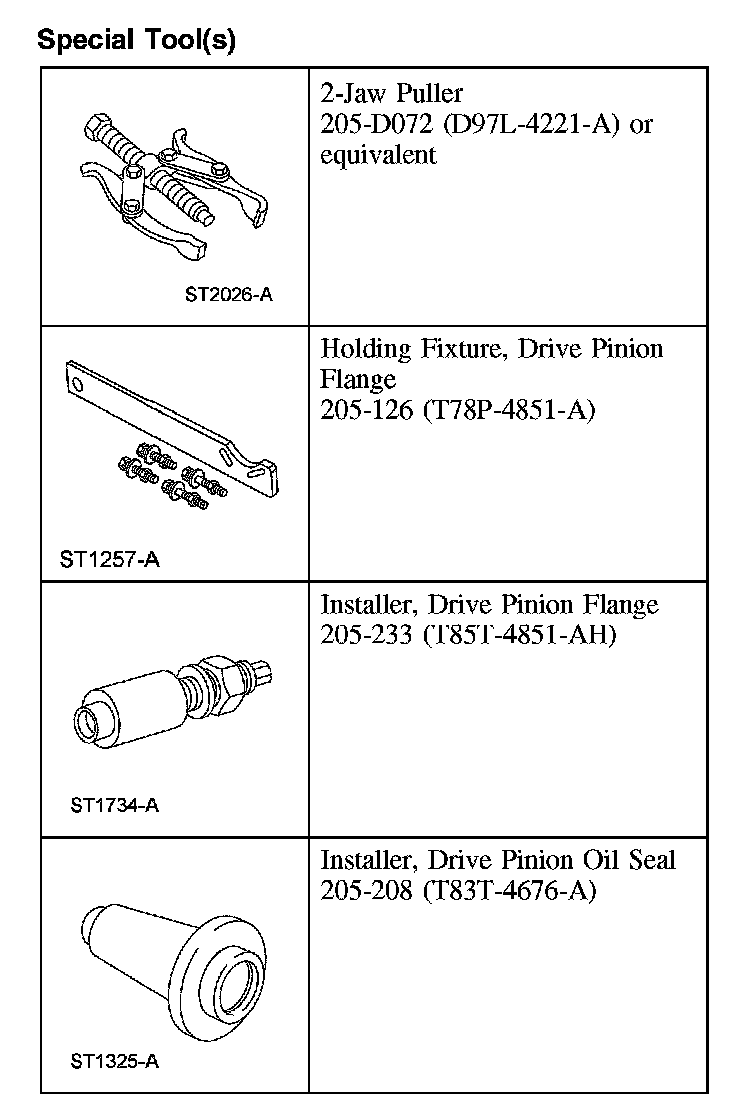 Special Tool(s)

| | |
|---|---|
| ST2026-A | 2-Jaw Puller 205-D072 (D97L-4221-A) or equivalent |
| ST1257-A | Holding Fixture, Drive Pinion Flange 205-126 (T78P-4851-A) |
| ST1734-A | Installer, Drive Pinion Flange 205-233 (T85T-4851-AH) |
| ST1325-A | Installer, Drive Pinion Oil Seal 205-208 (T83T-4676-A) |