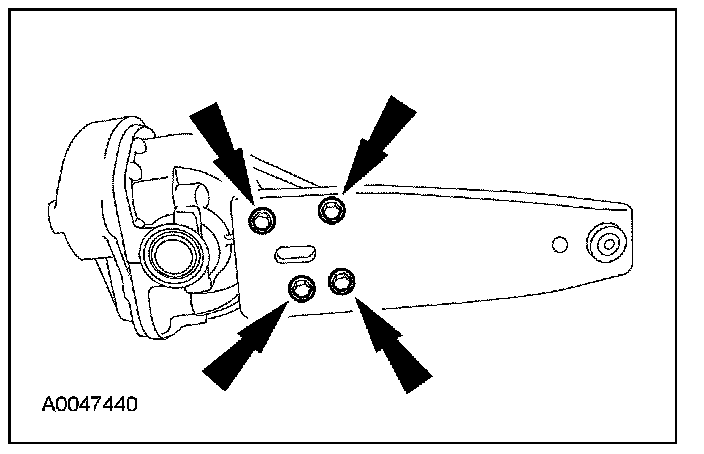 A0047440