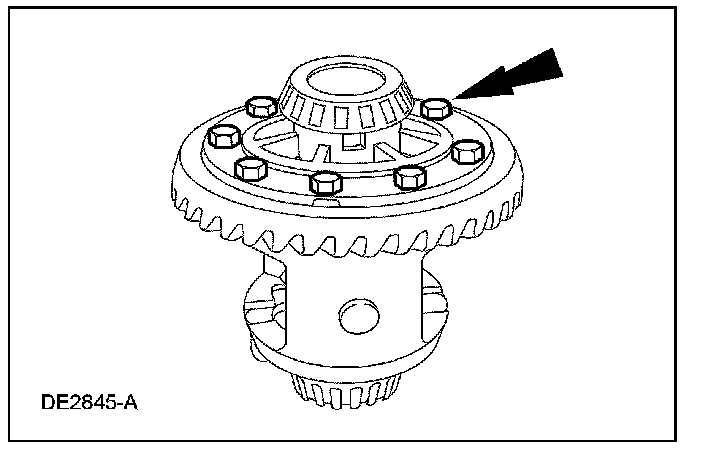 DE2845-A