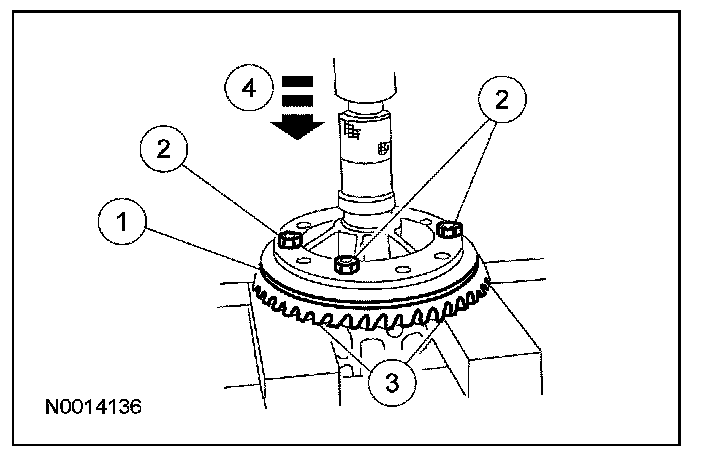 4
2
2
1
3
N0014136