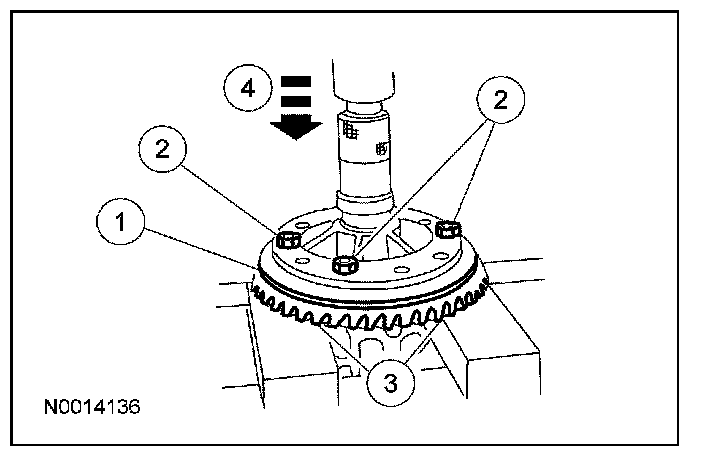 4
2
2
1
3
N0014136