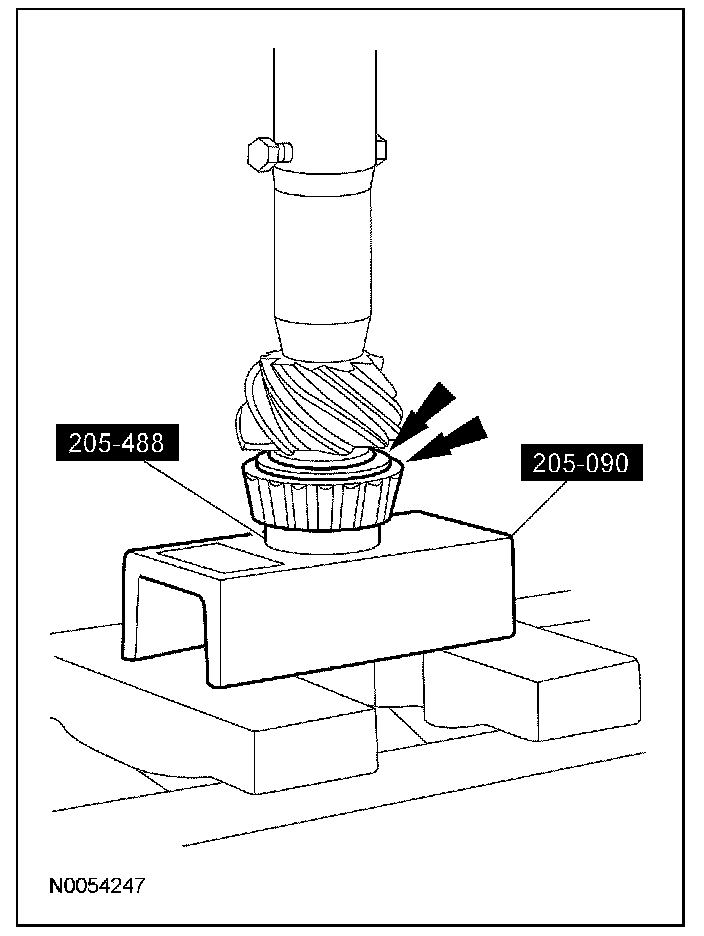 205-488

205-090

N0054247