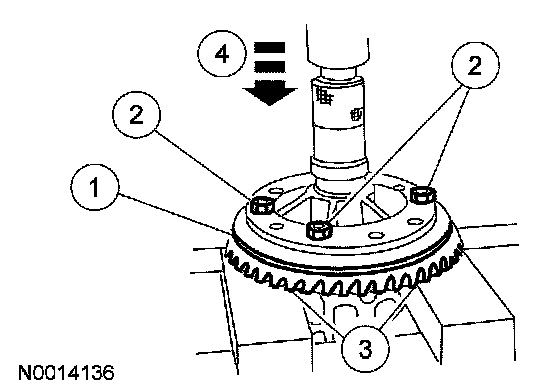 4
2
2
1
3
N0014136