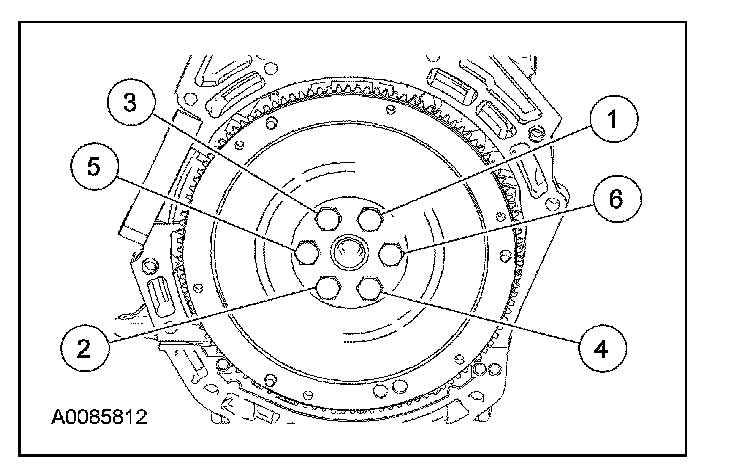 3
1
5
6
2
4
A0085812