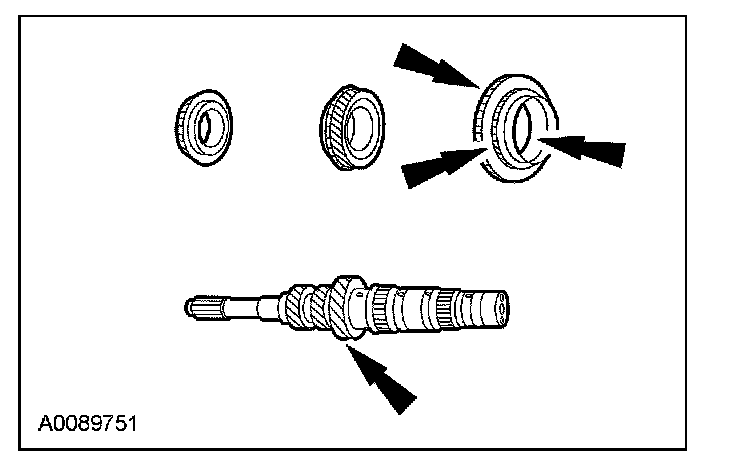 A0089751