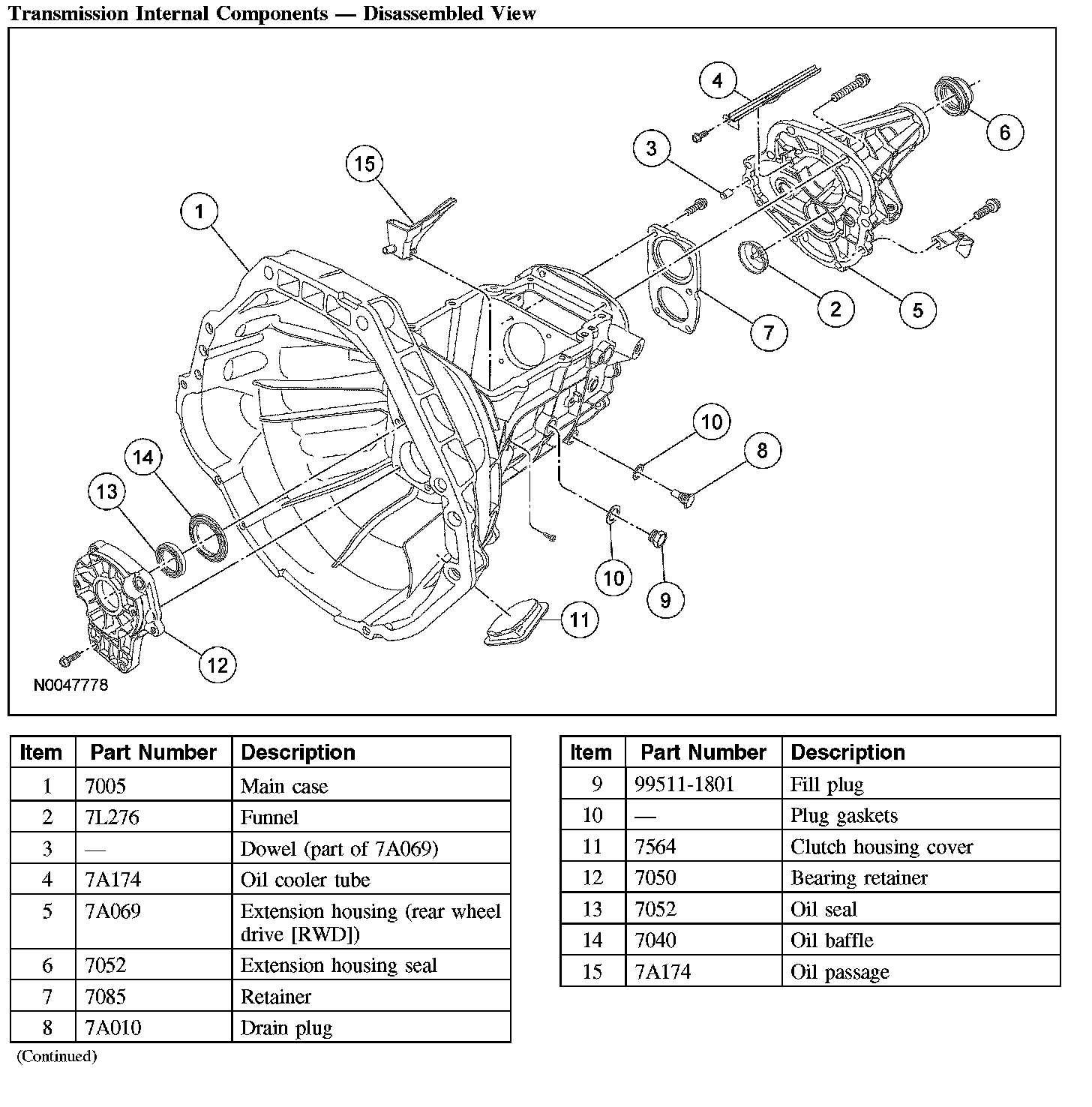 Transmission Internal Components — Disassembled View

4
6
3
15
1
2
5
7
10
8
14
13
10
9
11
12
N0047778

| Item | Part Number | Description |
|---|---|---|
| 1 | 7005 | Main case |
| 2 | 7L276 | Funnel |
| 3 | — | Dowel (part of 7A069) |
| 4 | 7A174 | Oil cooler tube |
| 5 | 7A069 | Extension housing (rear wheel drive [RWD]) |
| 6 | 7052 | Extension housing seal |
| 7 | 7085 | Retainer |
| 8 | 7A010 | Drain plug |

(Continued)

| Item | Part Number | Description |
|---|---|---|
| 9 | 99511-1801 | Fill plug |
| 10 | — | Plug gaskets |
| 11 | 7564 | Clutch housing cover |
| 12 | 7050 | Bearing retainer |
| 13 | 7052 | Oil seal |
| 14 | 7040 | Oil baffle |
| 15 | 7A174 | Oil passage |