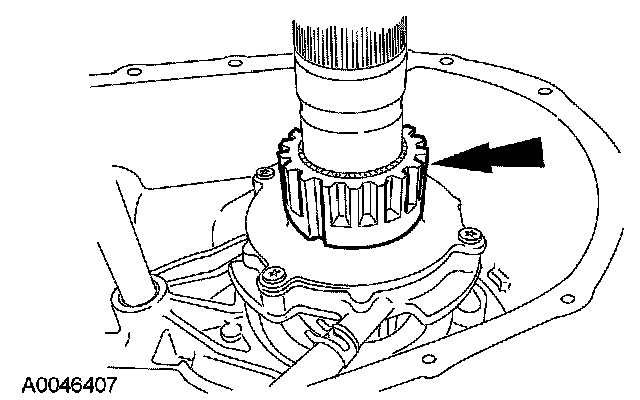 A0046407