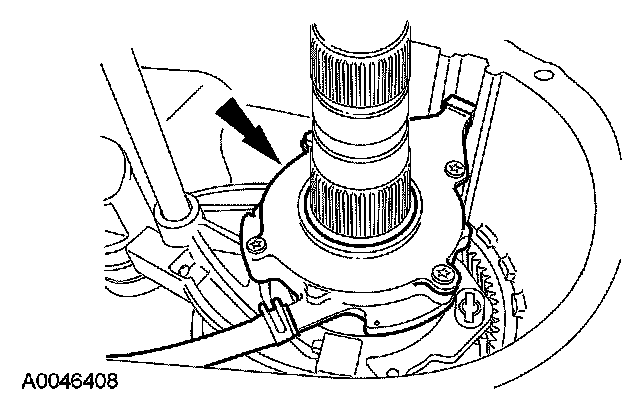 A0046408