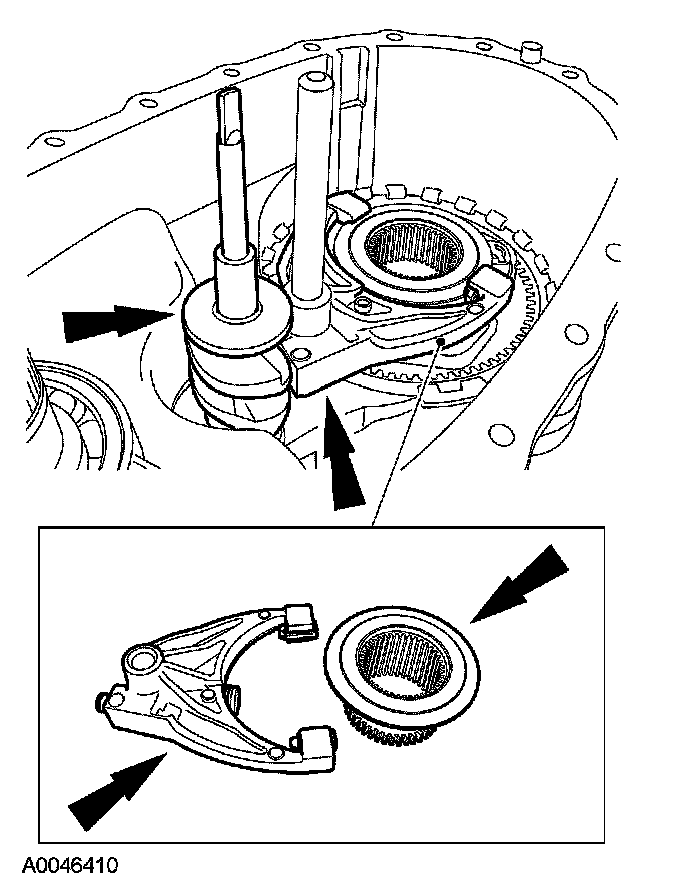 A0046410