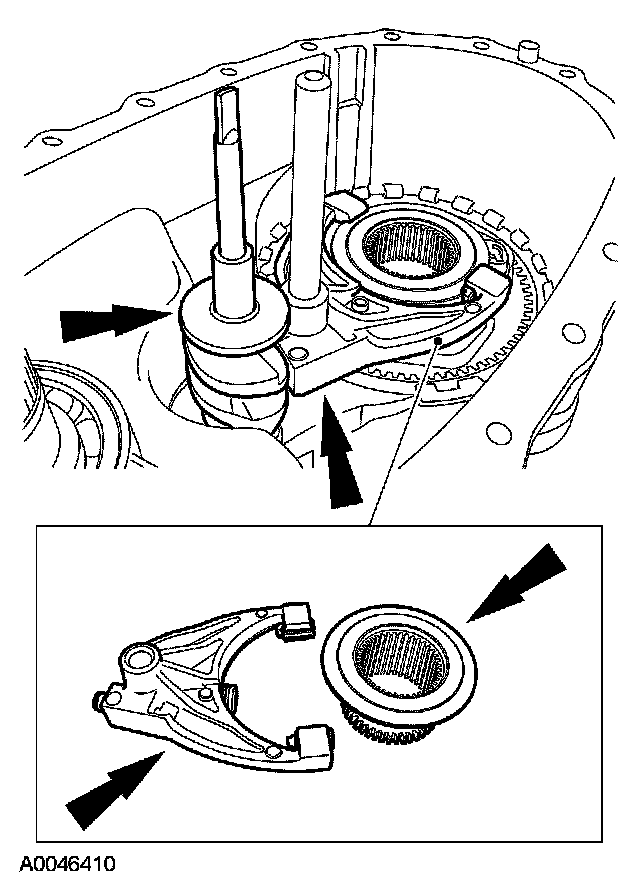 A0046410