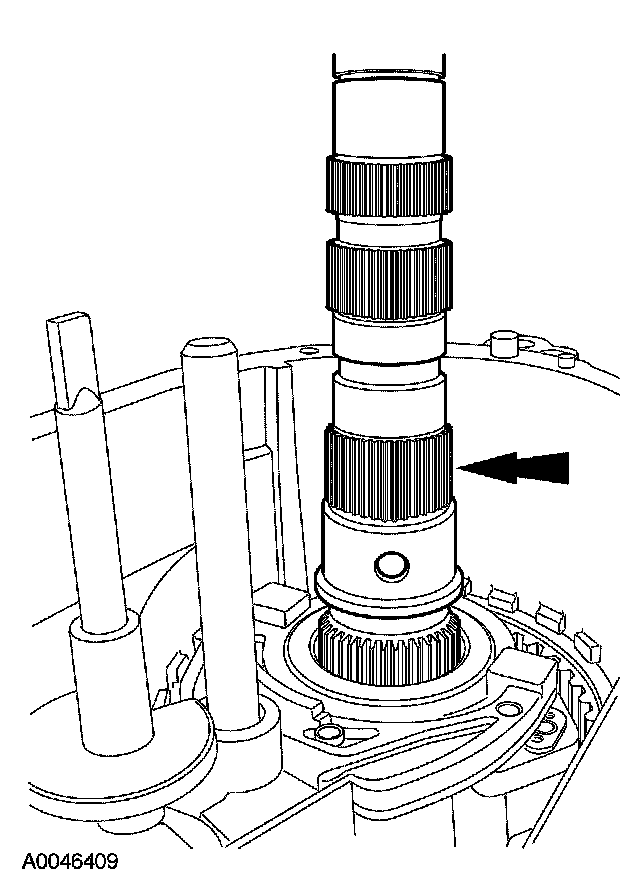 A0046409