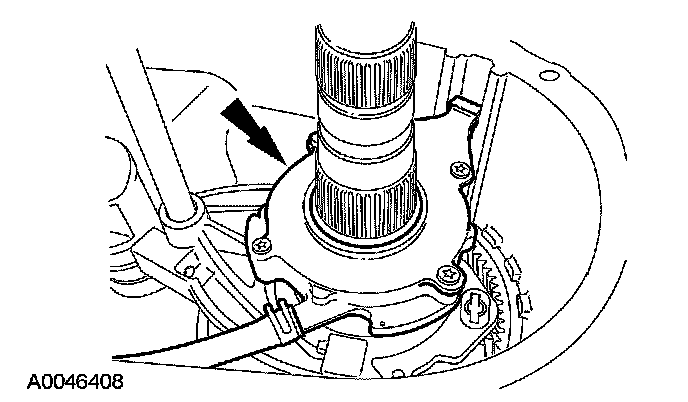 A0046408