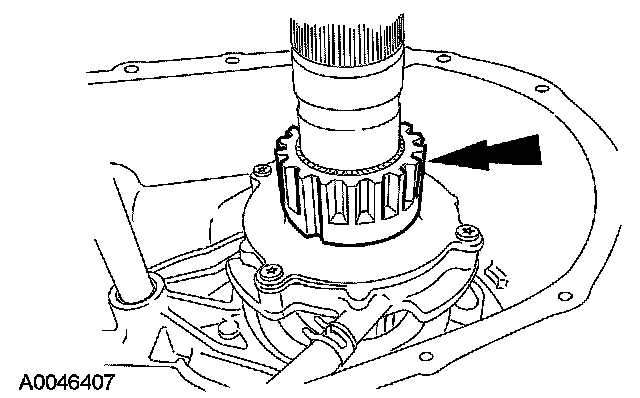 A0046407