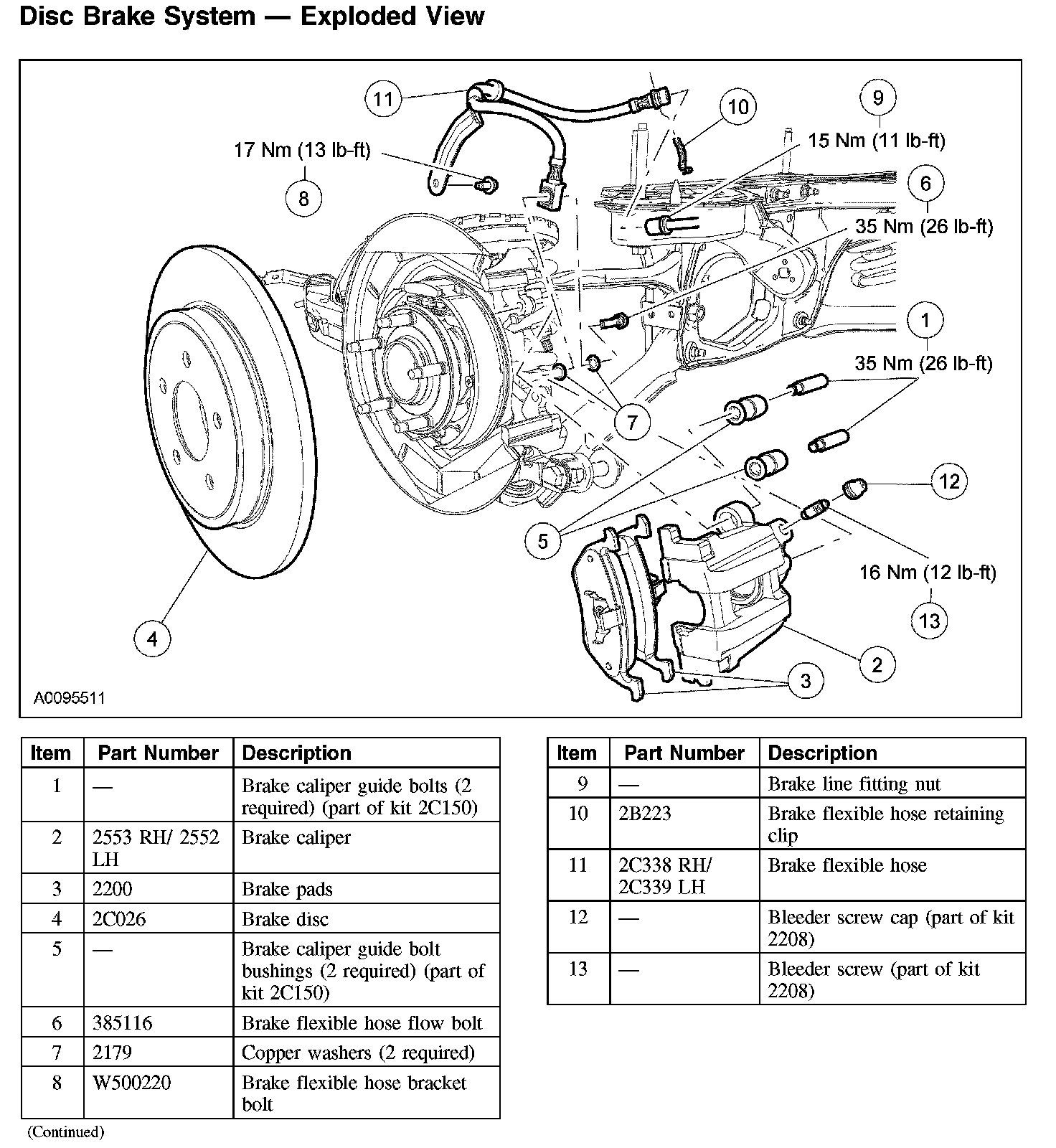 Disc Brake System — Exploded View

11
10
9
15 Nm (11 lb-ft)
17 Nm (13 lb-ft)
8
6
35 Nm (26 lb-ft)
1
35 Nm (26 lb-ft)
7
12
5
16 Nm (12 lb-ft)
13
4
2
3
A0095511

| Item | Part Number | Description |
|---|---|---|
| 1 | — | Brake caliper guide bolts (2 required) (part of kit 2C150) |
| 2 | 2553 RH/ 2552 LH | Brake caliper |
| 3 | 2200 | Brake pads |
| 4 | 2C026 | Brake disc |
| 5 | — | Brake caliper guide bolt bushings (2 required) (part of kit 2C150) |
| 6 | 385116 | Brake flexible hose flow bolt |
| 7 | 2179 | Copper washers (2 required) |
| 8 | W500220 | Brake flexible hose bracket bolt |

(Continued)

| Item | Part Number | Description |
|---|---|---|
| 9 | — | Brake line fitting nut |
| 10 | 2B223 | Brake flexible hose retaining clip |
| 11 | 2C338 RH/ 2C339 LH | Brake flexible hose |
| 12 | — | Bleeder screw cap (part of kit 2208) |
| 13 | — | Bleeder screw (part of kit 2208) |