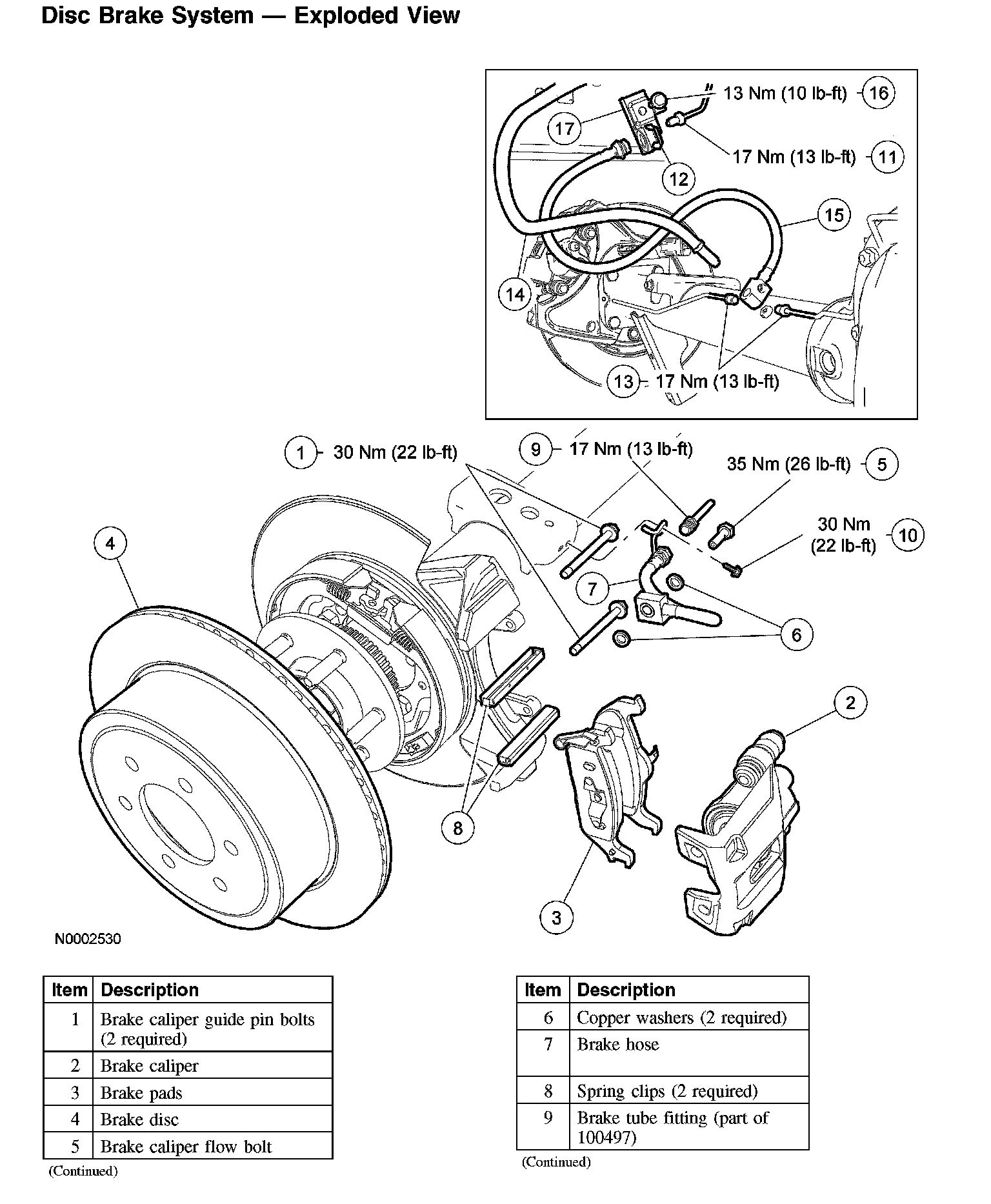 Disc Brake System — Exploded View

13 Nm (10 lb-ft) 16
17
17 Nm (13 lb-ft) 11
12
15
14
13 17 Nm (13 lb-ft)

1 30 Nm (22 lb-ft)
9 17 Nm (13 lb-ft)
35 Nm (26 lb-ft) 5
30 Nm (22 lb-ft) 10
4
7
6
2
8
3

N0002530

| Item | Description |
|---|---|
| 1 | Brake caliper guide pin bolts (2 required) |
| 2 | Brake caliper |
| 3 | Brake pads |
| 4 | Brake disc |
| 5 | Brake caliper flow bolt |

(Continued)

| Item | Description |
|---|---|
| 6 | Copper washers (2 required) |
| 7 | Brake hose |
| 8 | Spring clips (2 required) |
| 9 | Brake tube fitting (part of 100497) |

(Continued)