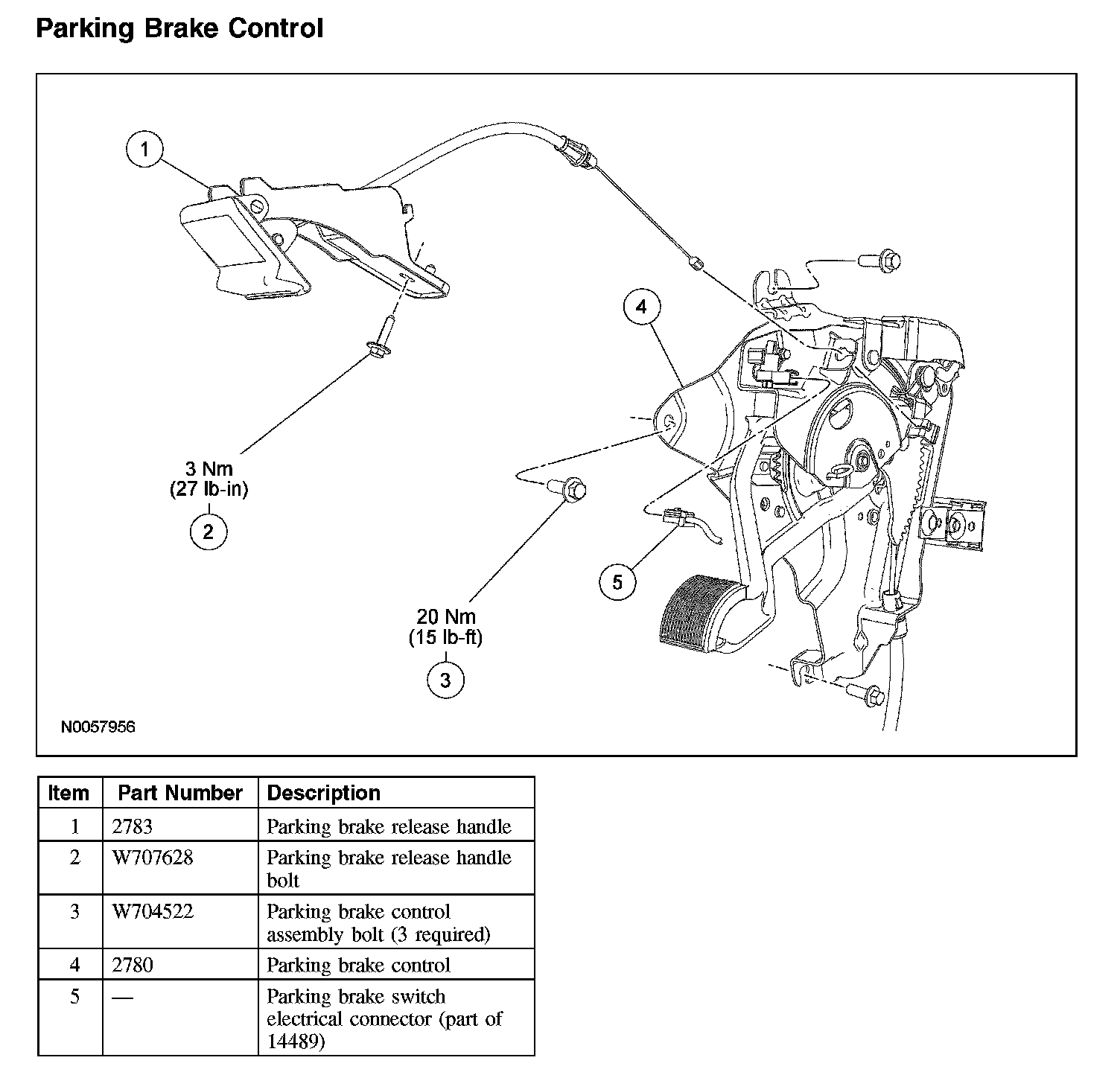 Parking Brake Control

1

4

3 Nm
(27 lb-in)

2

5

20 Nm
(15 lb-ft)

3

N0057956

| Item | Part Number | Description |
|---|---|---|
| 1 | 2783 | Parking brake release handle |
| 2 | W707628 | Parking brake release handle bolt |
| 3 | W704522 | Parking brake control assembly bolt (3 required) |
| 4 | 2780 | Parking brake control |
| 5 | — | Parking brake switch electrical connector (part of 14489) |